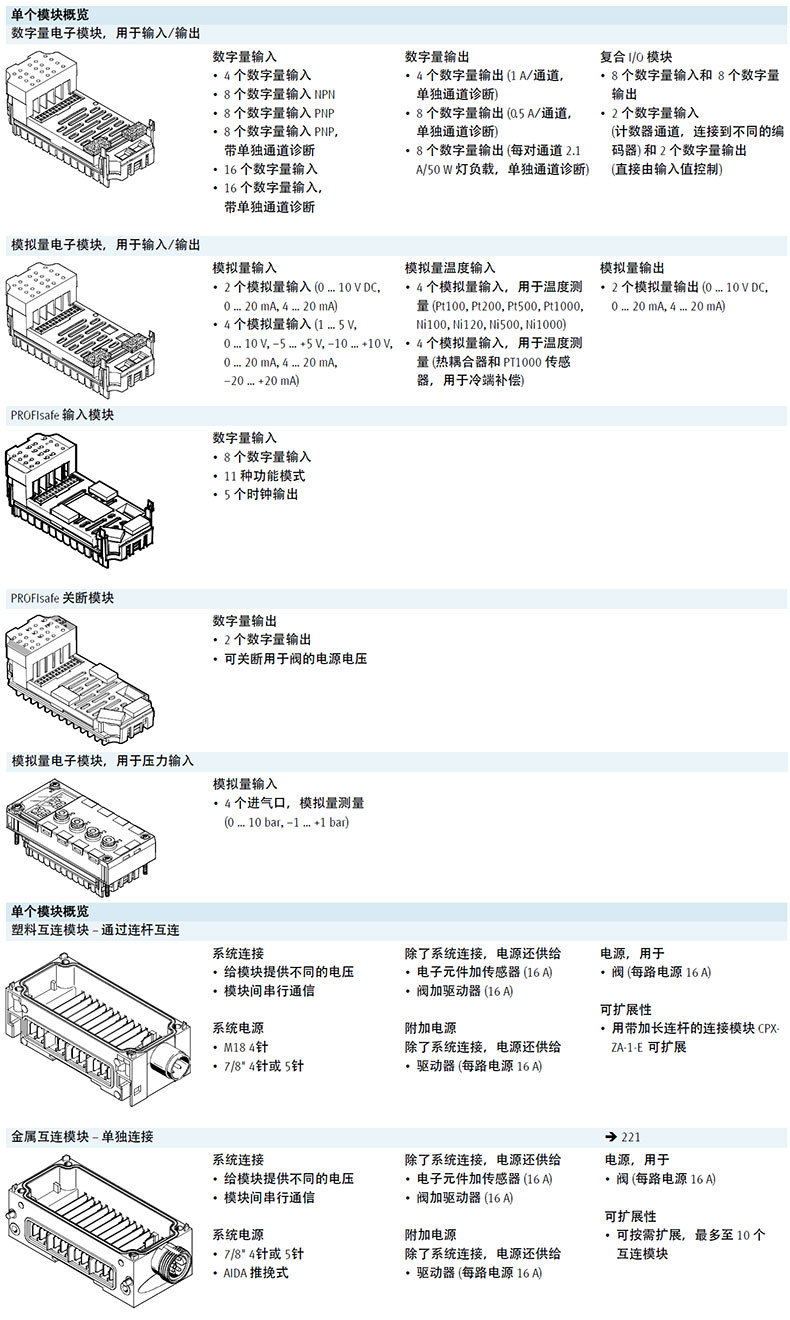 单个模块概览
数字量电子模块，用于输入/输出

数字量输入
• 4 个数字量输入
• 8 个数字量输入 NPN
• 8 个数字量输入 PNP
• 8 个数字量输入 PNP，带单独通道诊断
• 16 个数字量输入
• 16 个数字量输入，带单独通道诊断

数字量输出
• 4 个数字量输出 (1 A/通道，单独通道诊断)
• 8 个数字量输出 (0.5 A/通道，单独通道诊断)
• 8 个数字量输出 (每对通道 2.1 A/50 W 灯负载，单独通道诊断)

复合 I/O 模块
• 8 个数字量输入和 8 个数字量输出
• 2 个数字量输入 (计数器通道，连接到不同的编码器) 和 2 个数字量输出 (直接由输入值控制)

模拟量电子模块，用于输入/输出

模拟量输入
• 2 个模拟量输入 (0 ... 10 V DC, 0 ... 20 mA, 4 ... 20 mA)
• 4 个模拟量输入 (1 ... 5 V, 0 ... 10 V, –5 ... +5 V, –10 ... +10 V, 0 ... 20 mA, 4 ... 20 mA, –20 ... +20 mA)

模拟量温度输入
• 4 个模拟量输入，用于温度测量 (Pt100, Pt200, Pt500, Pt1000, Ni100, Ni120, Ni500, Ni1000)
• 4 个模拟量输入，用于温度测量 (热耦合器和 PT1000 传感器，用于冷端补偿)

模拟量输出
• 2 个模拟量输出 (0 ... 10 V DC, 0 ... 20 mA, 4 ... 20 mA)

PROFIsafe 输入模块

数字量输入
• 8 个数字量输入
• 11 种功能模式
• 5 个时钟输出

PROFIsafe 关断模块

数字量输出
• 2 个数字量输出
• 可关断用于阀的电源电压

模拟量电子模块，用于压力输入

模拟量输入
• 4 个进气口，模拟量测量 (0 ... 10 bar, –1 ... +1 bar)

单个模块概览
塑料互连模块 – 通过连杆互连

系统连接
• 给模块提供不同的电压
• 模块间串行通信

系统电源
• M18 4针
• 7/8" 4针或 5针

除了系统连接，电源还供给
• 电子元件加传感器 (16 A)
• 阀加驱动器 (16 A)

附加电源
除了系统连接，电源还供给
• 驱动器 (每路电源 16 A)

电源，用于
• 阀 (每路电源 16 A)

可扩展性
• 用带加长连杆的连接模块 CPX-ZA-1-E 可扩展

金属互连模块 – 单独连接

➔ 221

系统连接
• 给模块提供不同的电压
• 模块间串行通信

系统电源
• 7/8" 4针或 5针
• AIDA 推挽式

除了系统连接，电源还供给
• 电子元件加传感器 (16 A)
• 阀加驱动器 (16 A)

附加电源
除了系统连接，电源还供给
• 驱动器 (每路电源 16 A)

电源，用于
• 阀 (每路电源 16 A)

可扩展性
• 可按需扩展，最多至 10 个互连模块